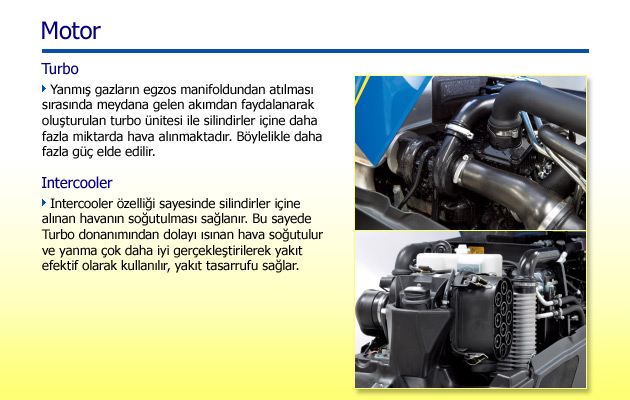 Motor

Turbo

Yanmış gazların egzos manifoldundan atılması sırasında meydana gelen akımdan faydalanarak oluşturulan turbo ünitesi ile silindirler içine daha fazla miktarda hava alınmaktadır. Böylelikle daha fazla güç elde edilir.

Intercooler

Intercooler özelliği sayesinde silindirler içine alınan havanın soğutulması sağlanır. Bu sayede Turbo donanımından dolayı ısınan hava soğutulur ve yanma çok daha iyi gerçekleştirilerek yakıt efektif olarak kullanılır, yakıt tasarrufu sağlar.