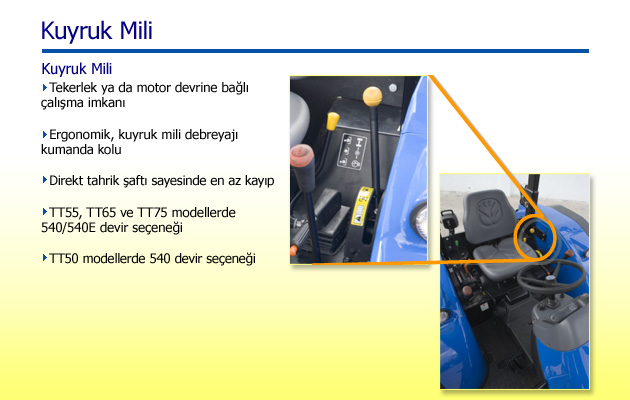 Kuyruk Mili

Kuyruk Mili

Tekerlek ya da motor devrine bağlı çalışma imkanı

Ergonomik, kuyruk mili debreyajı kumanda kolu

Direkt tahrik şaftı sayesinde en az kayıp

TT55, TT65 ve TT75 modellerde 540/540E devir seçeneği

TT50 modellerde 540 devir seçeneği